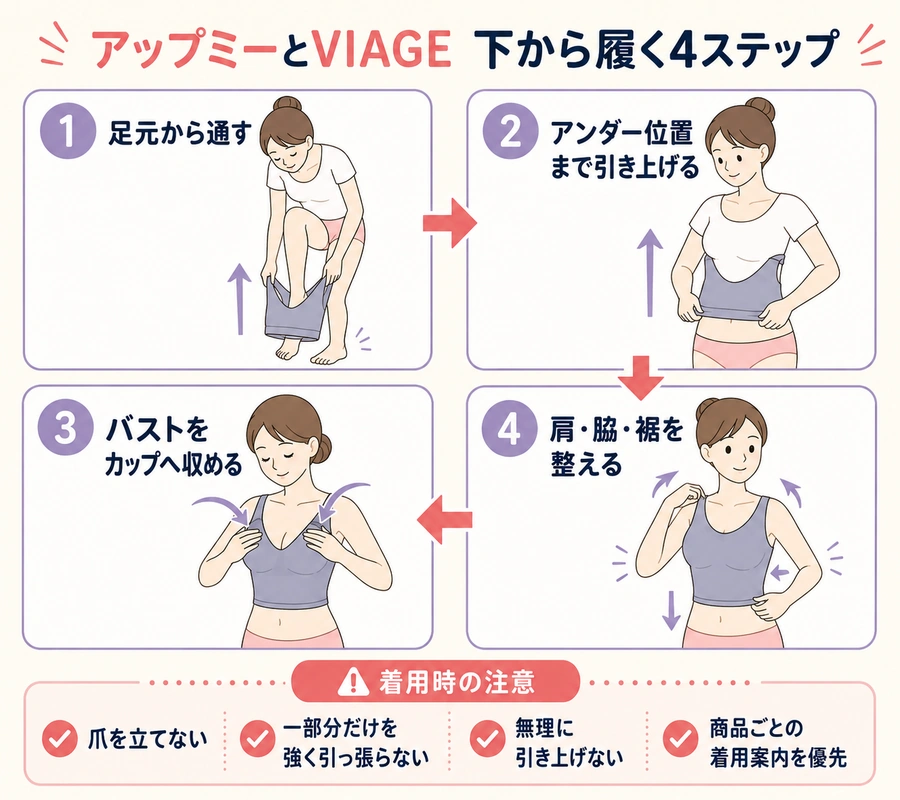 アップミーとVIAGE　下から履く4ステップ

1 足元から通す

2 アンダー位置まで引き上げる

3 バストをカップへ収める

4 肩・脇・裾を整える

着用時の注意

爪を立てない

一部分だけを強く引っ張らない

無理に引き上げない

商品ごとの着用案内を優先