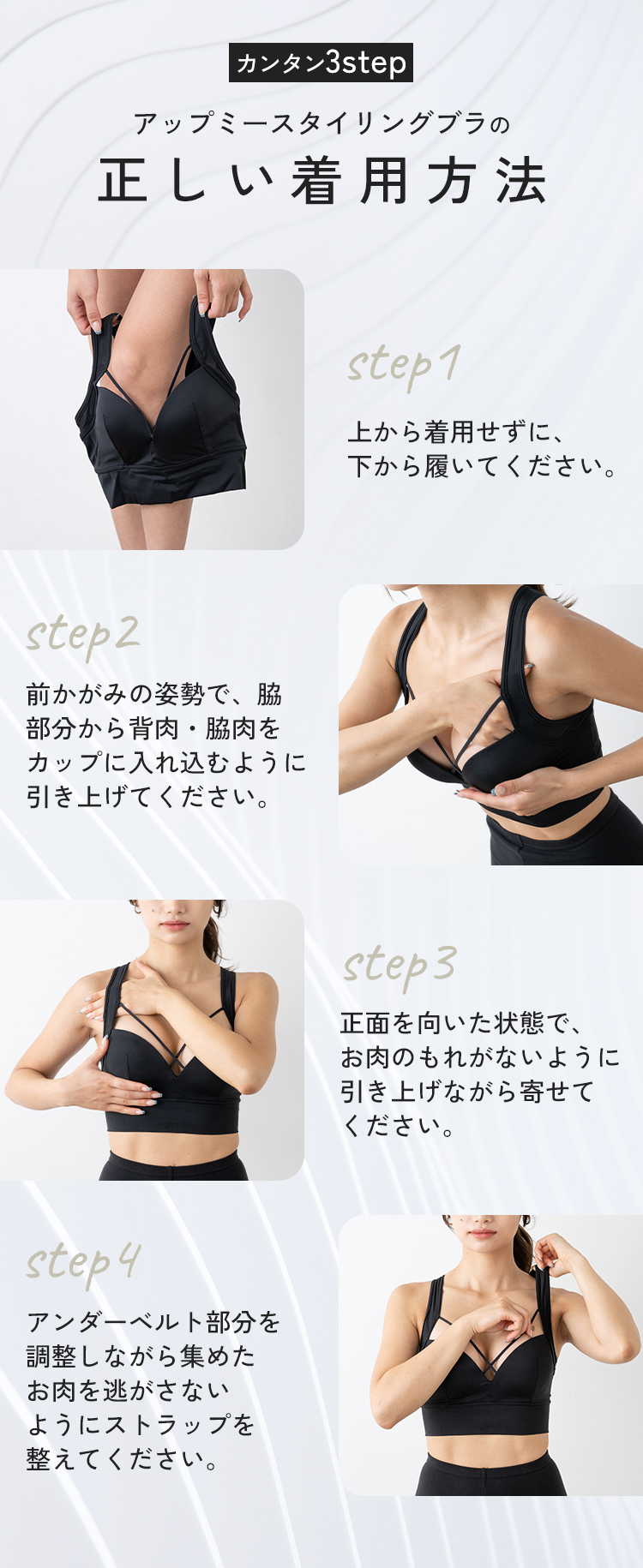 カンタン3step

アップミースタイリングブラの

正しい着用方法

step1

上から着用せずに、下から履いてください。

step2

前かがみの姿勢で、脇部分から背肉・脇肉をカップに入れ込むように引き上げてください。

step3

正面を向いた状態で、お肉のもれがないように引き上げながら寄せてください。

step4

アンダーベルト部分を調整しながら集めたお肉を逃がさないようにストラップを整えてください。